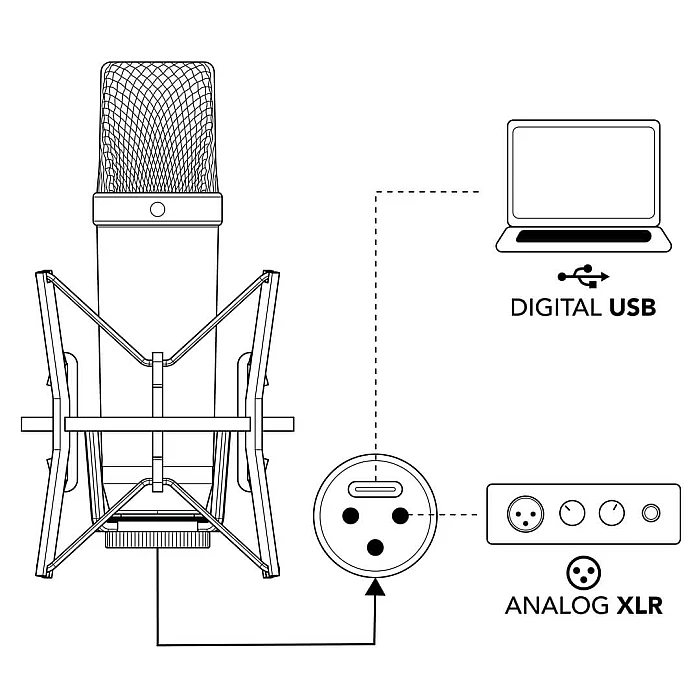 DIGITAL USB

ANALOG XLR